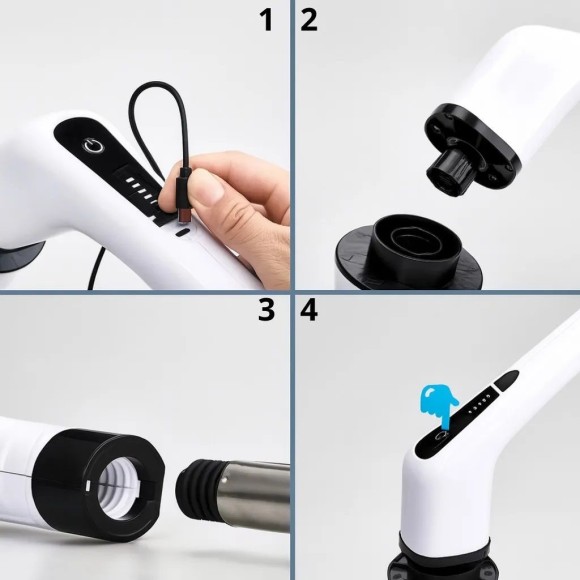 1
2
3
4