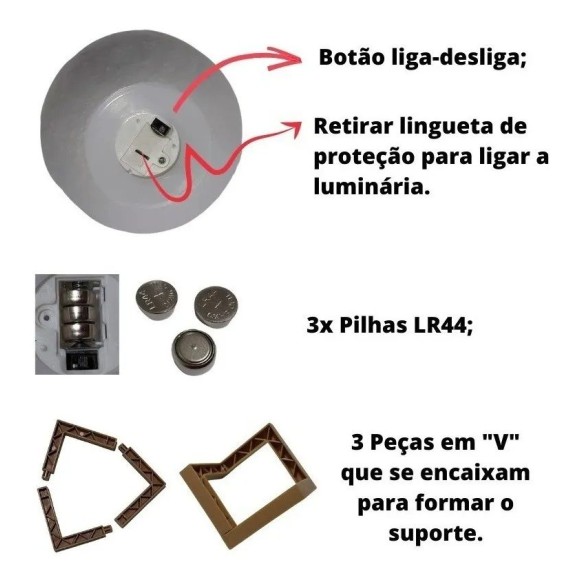 Botão liga-desliga;

Retirar lingueta de proteção para ligar a luminária.

3x Pilhas LR44;

3 Peças em "V" que se encaixam para formar o suporte.